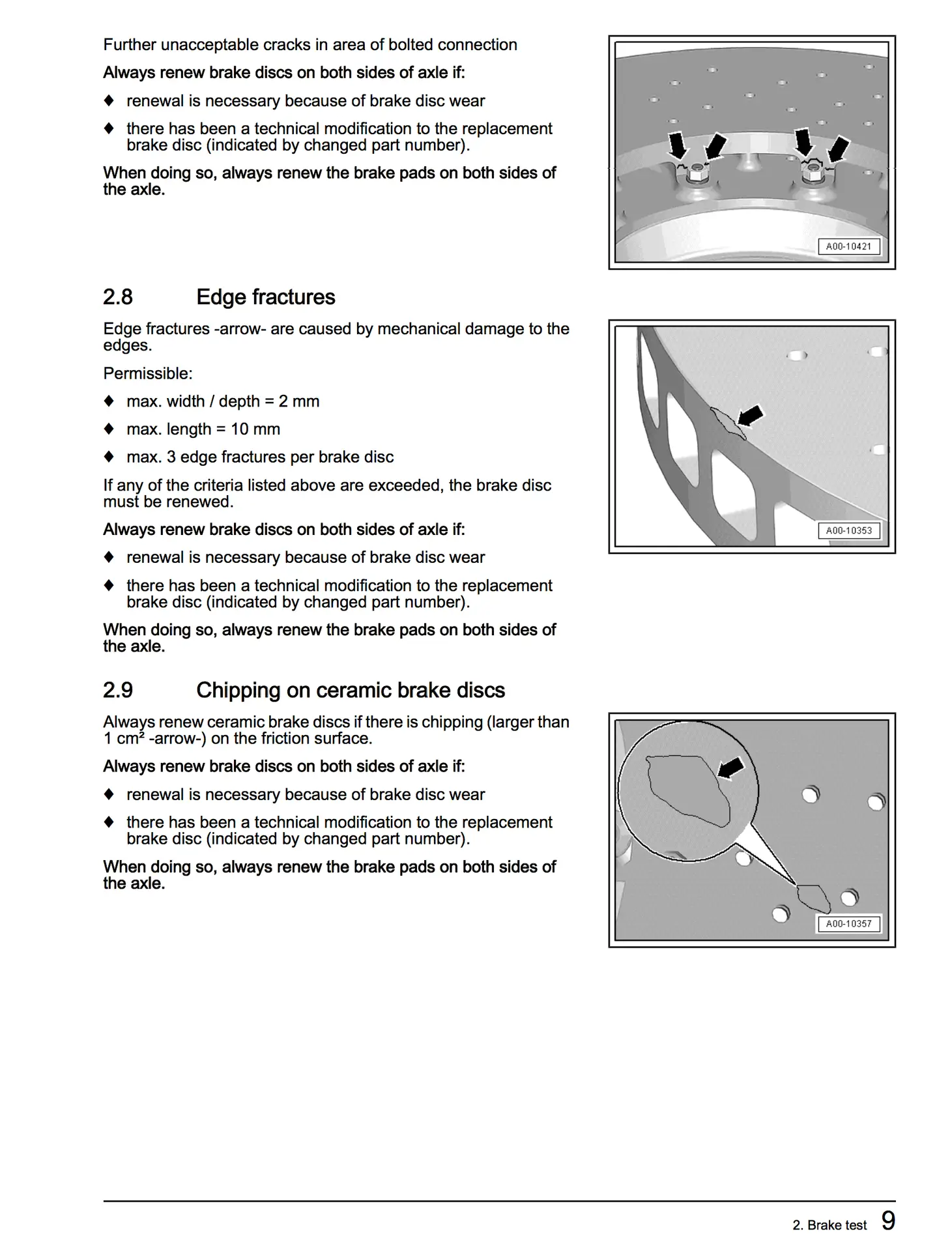 Further unacceptable cracks in area of bolted connection

Always renew brake discs on both sides of axle if:

♦ renewal is necessary because of brake disc wear

♦ there has been a technical modification to the replacement brake disc (indicated by changed part number).

When doing so, always renew the brake pads on both sides of the axle.

A00-10421

2.8 Edge fractures

Edge fractures -arrow- are caused by mechanical damage to the edges.

Permissible:

♦ max. width / depth = 2 mm

♦ max. length = 10 mm

♦ max. 3 edge fractures per brake disc

If any of the criteria listed above are exceeded, the brake disc must be renewed.

Always renew brake discs on both sides of axle if:

♦ renewal is necessary because of brake disc wear

♦ there has been a technical modification to the replacement brake disc (indicated by changed part number).

When doing so, always renew the brake pads on both sides of the axle.

A00-10353

2.9 Chipping on ceramic brake discs

Always renew ceramic brake discs if there is chipping (larger than 1 cm² -arrow-) on the friction surface.

Always renew brake discs on both sides of axle if:

♦ renewal is necessary because of brake disc wear

♦ there has been a technical modification to the replacement brake disc (indicated by changed part number).

When doing so, always renew the brake pads on both sides of the axle.

A00-10357

2. Brake test 9