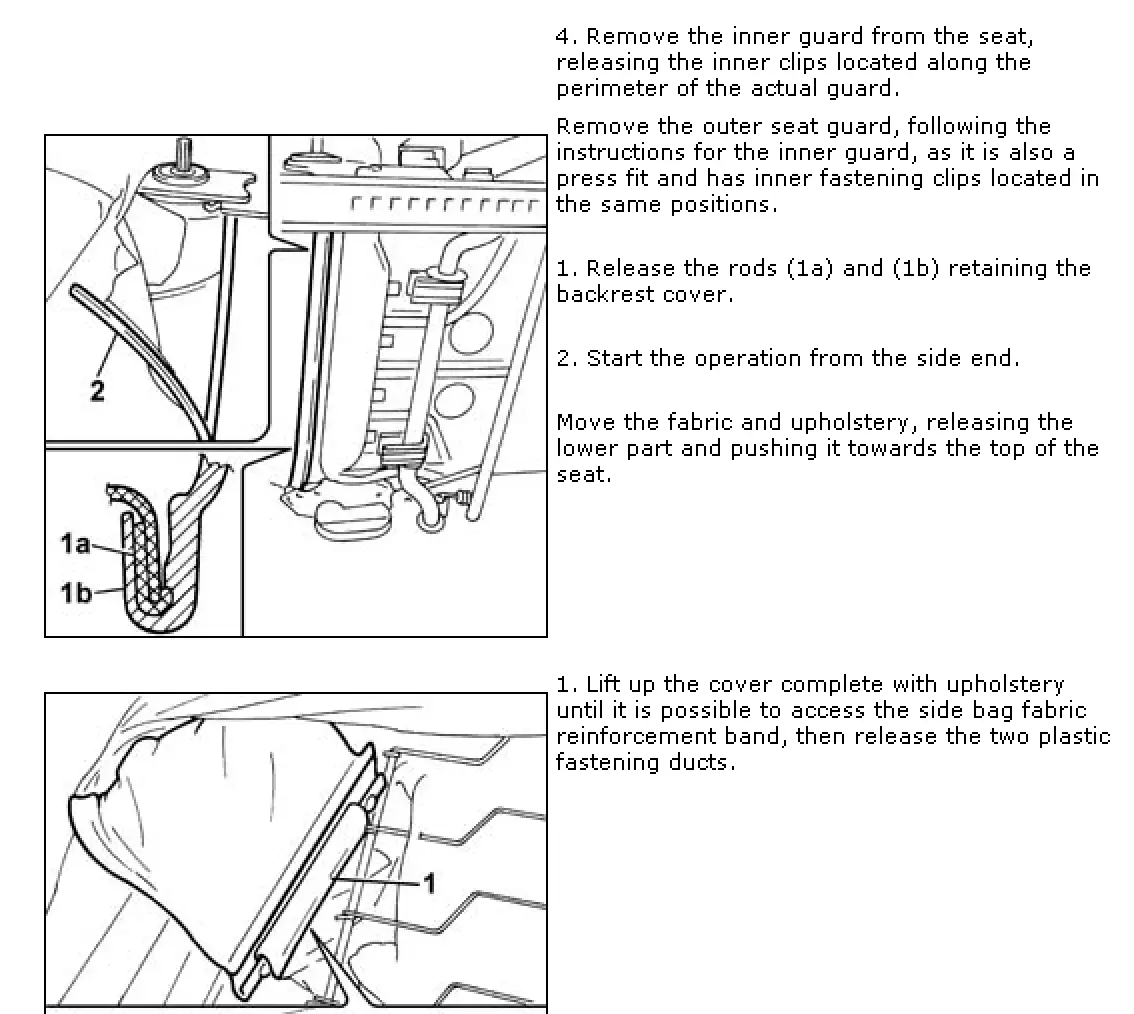 4. Remove the inner guard from the seat, releasing the inner clips located along the perimeter of the actual guard.

Remove the outer seat guard, following the instructions for the inner guard, as it is also a press fit and has inner fastening clips located in the same positions.

2

1a

1b

1. Release the rods (1a) and (1b) retaining the backrest cover.

2. Start the operation from the side end.

Move the fabric and upholstery, releasing the lower part and pushing it towards the top of the seat.

1

1. Lift up the cover complete with upholstery until it is possible to access the side bag fabric reinforcement band, then release the two plastic fastening ducts.