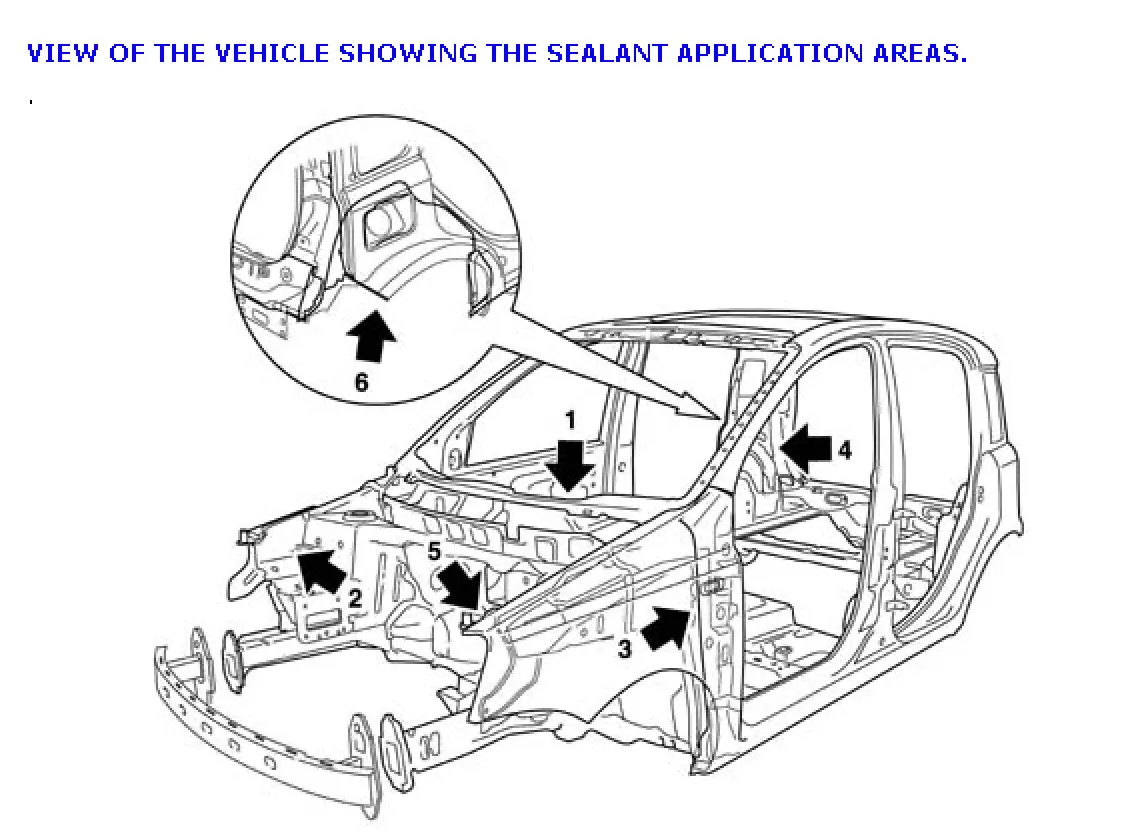 VIEW OF THE VEHICLE SHOWING THE SEALANT APPLICATION AREAS.

.

6

1

4

5

2

3