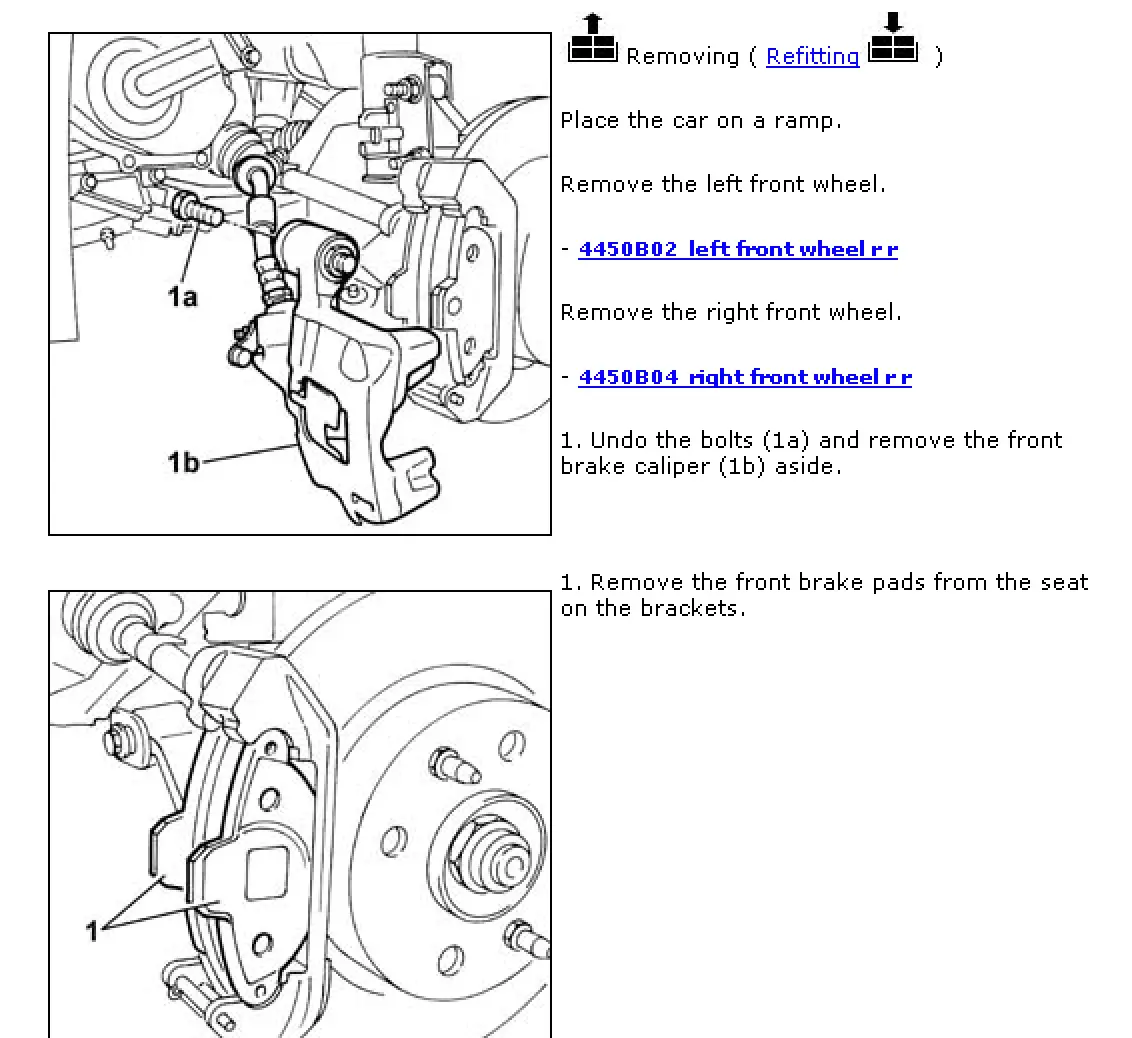 1a

1b

Removing ( Refitting )

Place the car on a ramp.

Remove the left front wheel.

- 4450B02 left front wheel r r

Remove the right front wheel.

- 4450B04 right front wheel r r

1. Undo the bolts (1a) and remove the front brake caliper (1b) aside.

1

1. Remove the front brake pads from the seat on the brackets.