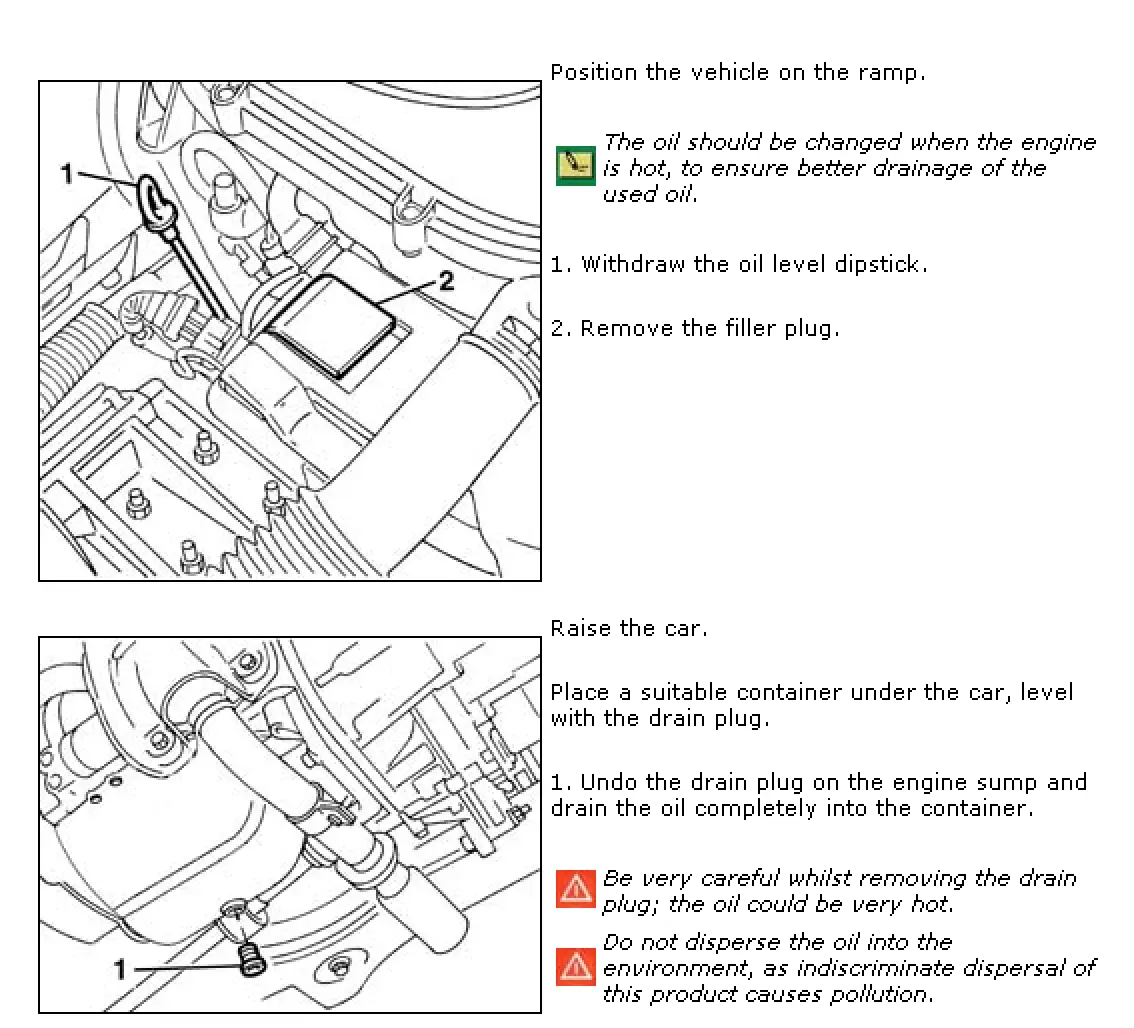 1

2

Position the vehicle on the ramp.

The oil should be changed when the engine is hot, to ensure better drainage of the used oil.

1. Withdraw the oil level dipstick.

2. Remove the filler plug.

1

Raise the car.

Place a suitable container under the car, level with the drain plug.

1. Undo the drain plug on the engine sump and drain the oil completely into the container.

Be very careful whilst removing the drain plug; the oil could be very hot.

Do not disperse the oil into the environment, as indiscriminate dispersal of this product causes pollution.