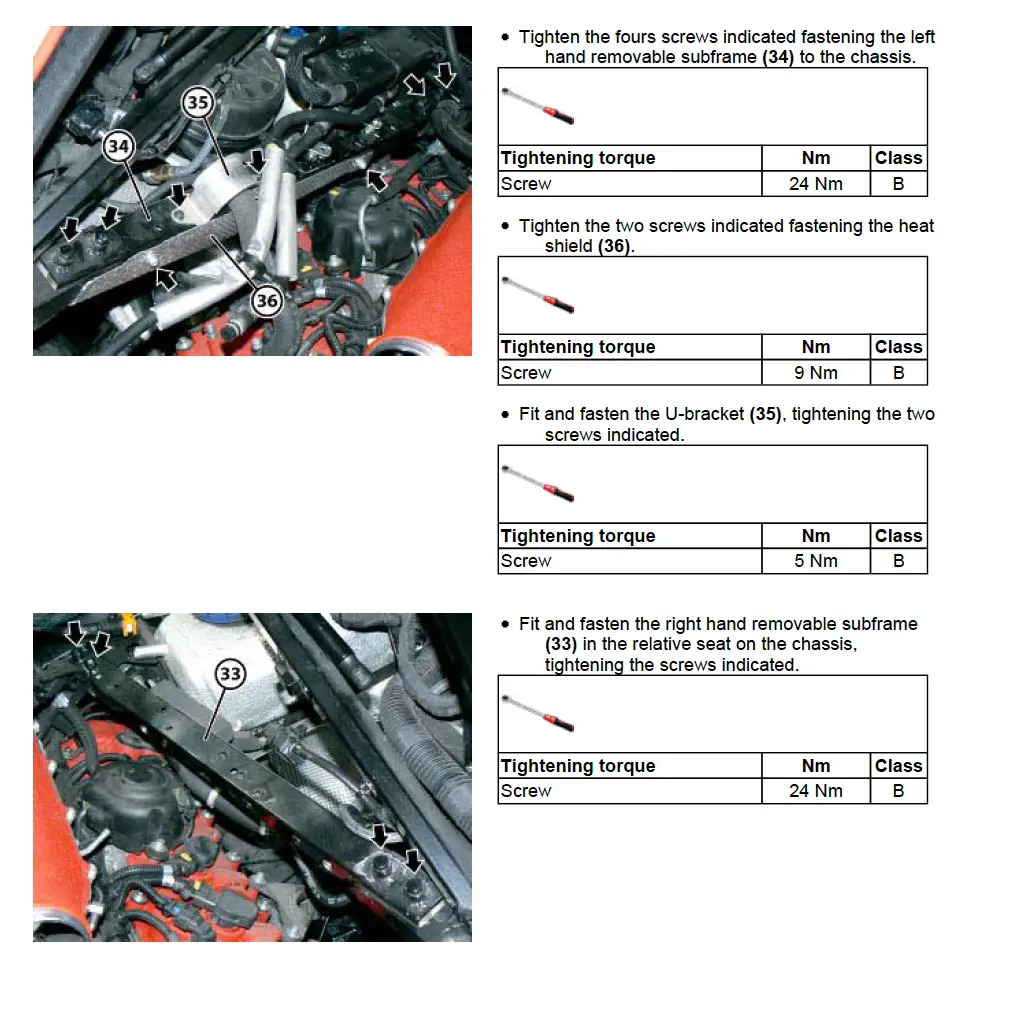 35

34

36

• Tighten the fours screws indicated fastening the left hand removable subframe **(34)** to the chassis.

| Tightening torque | Nm | Class |
|---|---|---|
| Screw | 24 Nm | B |

• Tighten the two screws indicated fastening the heat shield **(36)**.

| Tightening torque | Nm | Class |
|---|---|---|
| Screw | 9 Nm | B |

• Fit and fasten the U-bracket **(35)**, tightening the two screws indicated.

| Tightening torque | Nm | Class |
|---|---|---|
| Screw | 5 Nm | B |

33

• Fit and fasten the right hand removable subframe **(33)** in the relative seat on the chassis, tightening the screws indicated.

| Tightening torque | Nm | Class |
|---|---|---|
| Screw | 24 Nm | B |