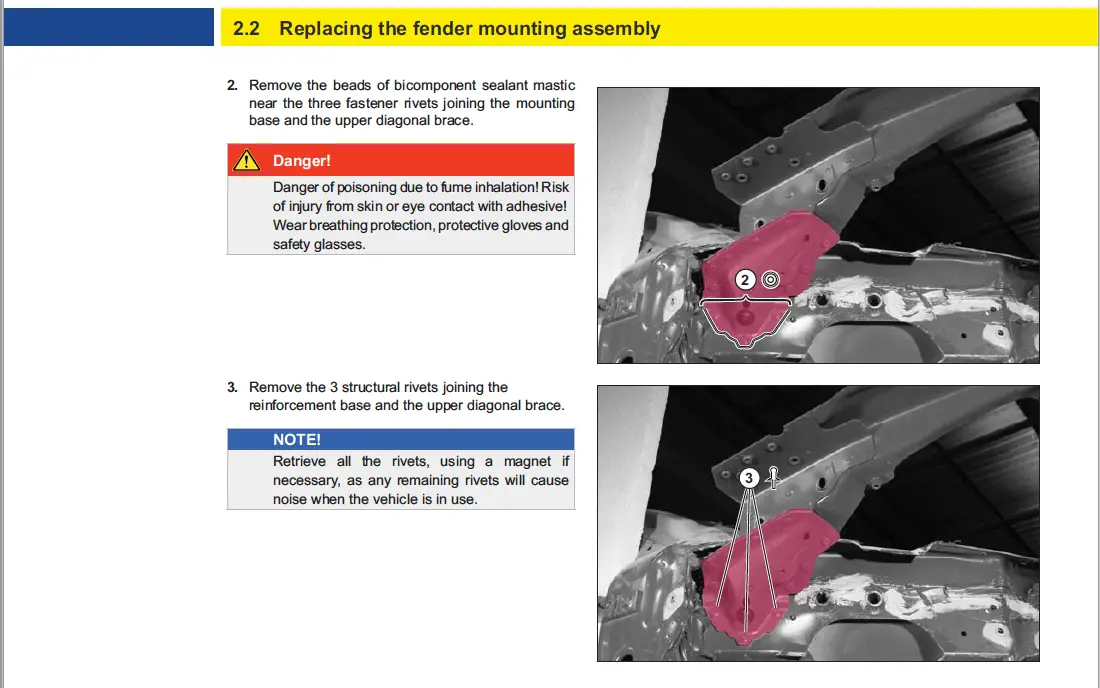 2.2 Replacing the fender mounting assembly

2. Remove the beads of bicomponent sealant mastic near the three fastener rivets joining the mounting base and the upper diagonal brace.

Danger!

Danger of poisoning due to fume inhalation! Risk of injury from skin or eye contact with adhesive! Wear breathing protection, protective gloves and safety glasses.

2

3. Remove the 3 structural rivets joining the reinforcement base and the upper diagonal brace.

NOTE!

Retrieve all the rivets, using a magnet if necessary, as any remaining rivets will cause noise when the vehicle is in use.

3