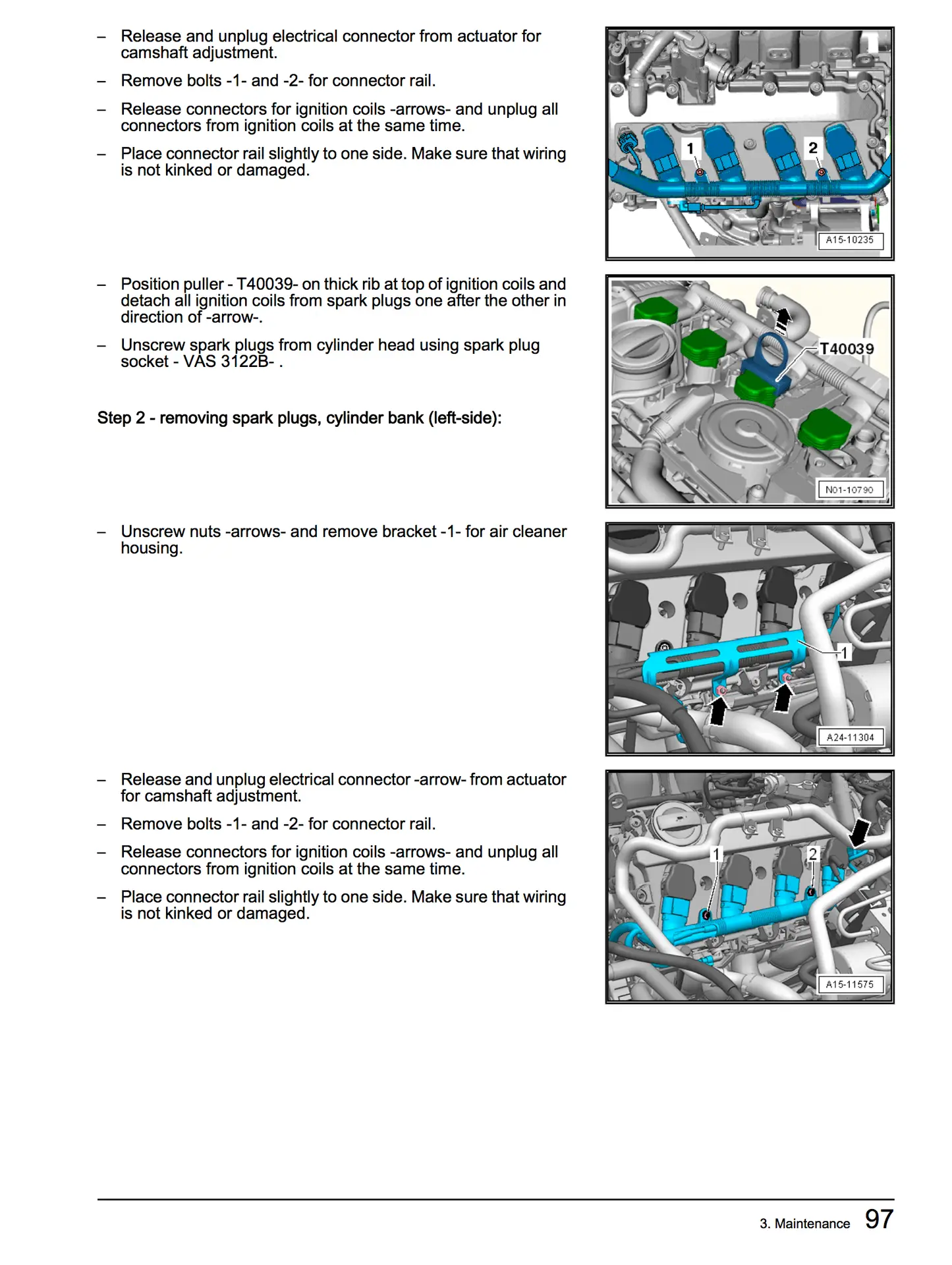 – Release and unplug electrical connector from actuator for camshaft adjustment.

– Remove bolts -1- and -2- for connector rail.

– Release connectors for ignition coils -arrows- and unplug all connectors from ignition coils at the same time.

– Place connector rail slightly to one side. Make sure that wiring is not kinked or damaged.

1

2

A15-10235

– Position puller - T40039- on thick rib at top of ignition coils and detach all ignition coils from spark plugs one after the other in direction of -arrow-.

– Unscrew spark plugs from cylinder head using spark plug socket - VAS 3122B- .

T40039

N01-10790

Step 2 - removing spark plugs, cylinder bank (left-side):

– Unscrew nuts -arrows- and remove bracket -1- for air cleaner housing.

1

A24-11304

– Release and unplug electrical connector -arrow- from actuator for camshaft adjustment.

– Remove bolts -1- and -2- for connector rail.

– Release connectors for ignition coils -arrows- and unplug all connectors from ignition coils at the same time.

– Place connector rail slightly to one side. Make sure that wiring is not kinked or damaged.

1

2

A15-11575

3. Maintenance 97