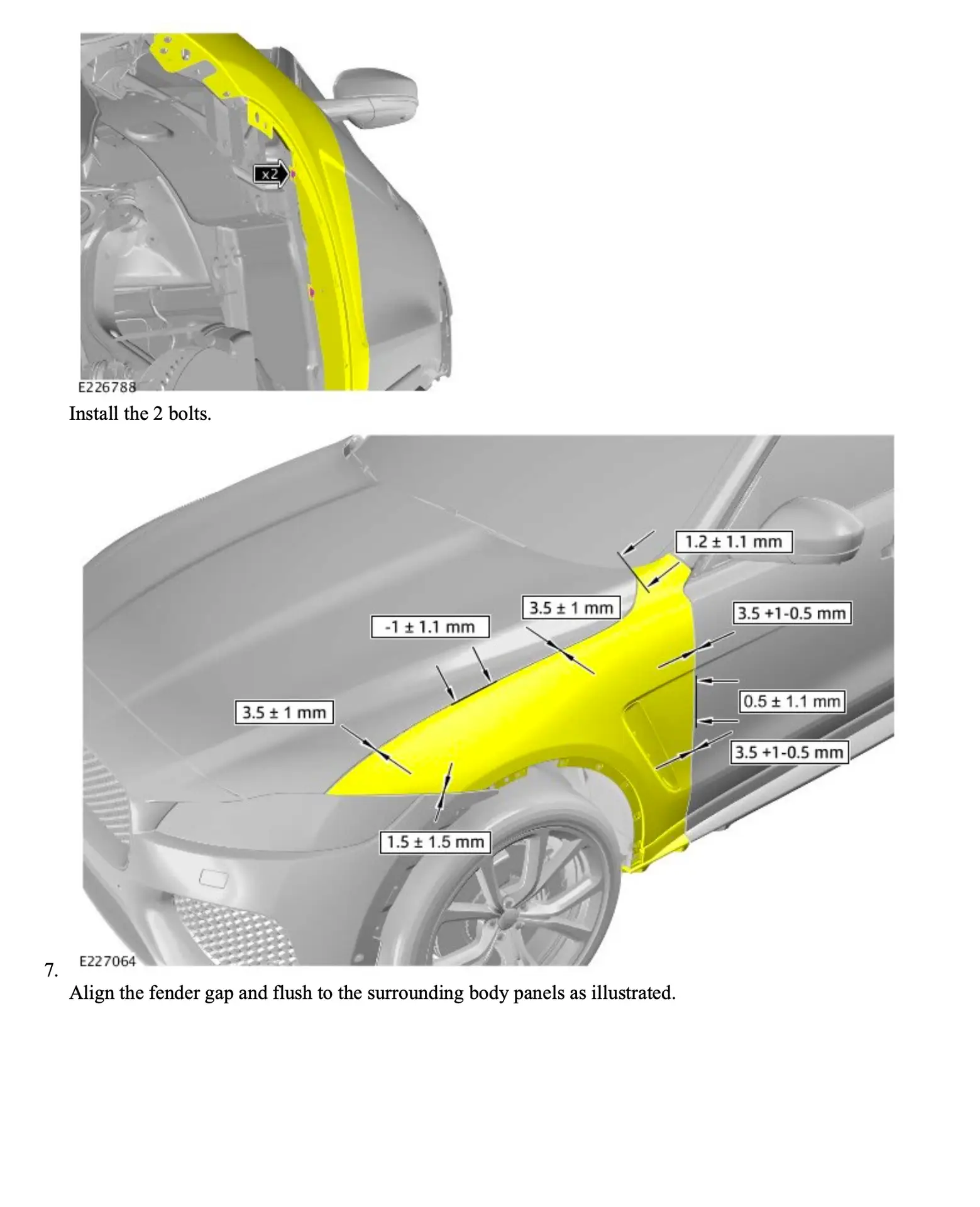 x2

E226788

Install the 2 bolts.

1.2 ± 1.1 mm

3.5 ± 1 mm

3.5 +1-0.5 mm

-1 ± 1.1 mm

0.5 ± 1.1 mm

3.5 ± 1 mm

3.5 +1-0.5 mm

1.5 ± 1.5 mm

E227064

7.

Align the fender gap and flush to the surrounding body panels as illustrated.