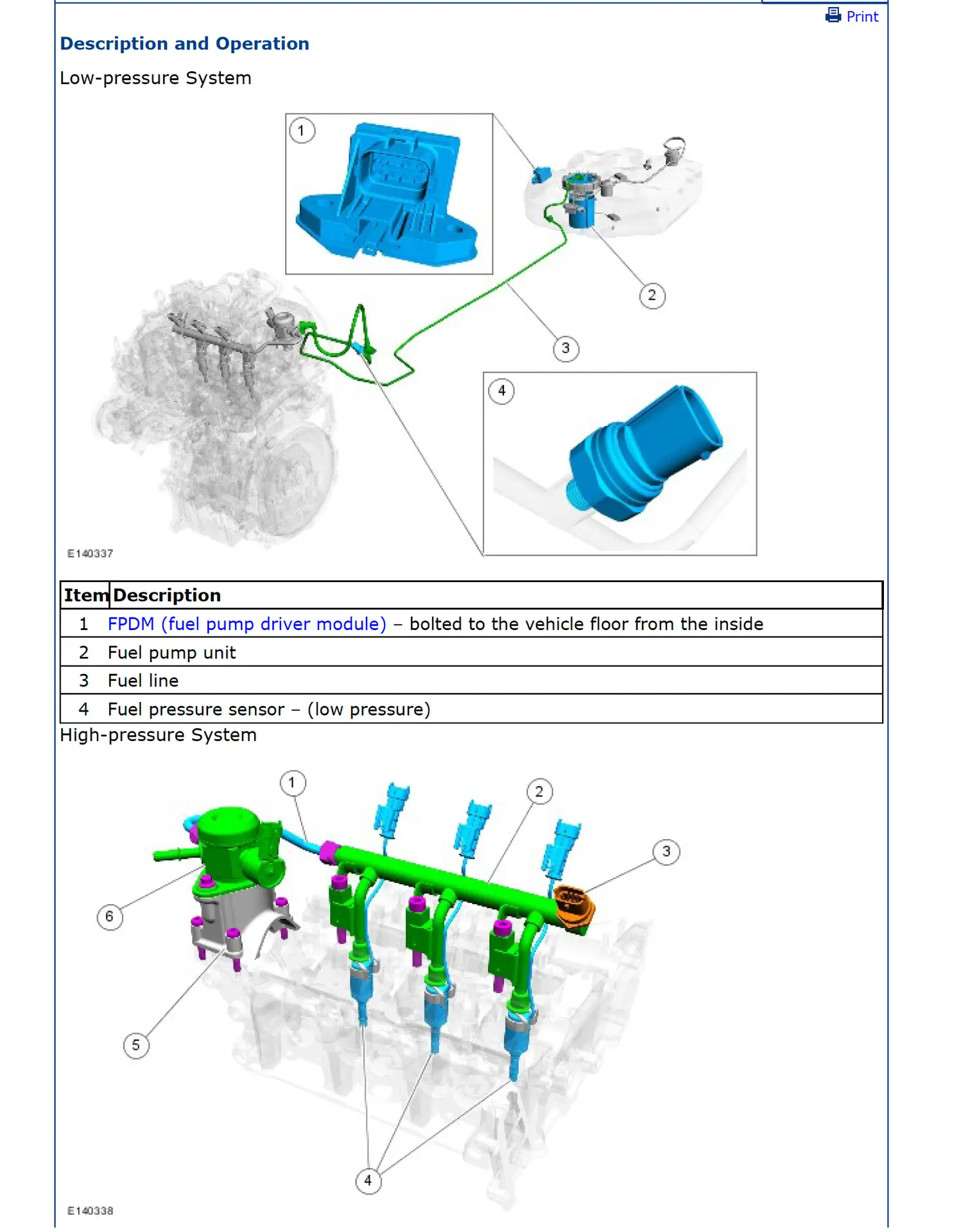 Print

Description and Operation

Low-pressure System

1

2

3

4

E140337

| Item | Description |
|---|---|
| 1 | FPDM (fuel pump driver module) – bolted to the vehicle floor from the inside |
| 2 | Fuel pump unit |
| 3 | Fuel line |
| 4 | Fuel pressure sensor – (low pressure) |

High-pressure System

1

2

3

6

5

4

E140338