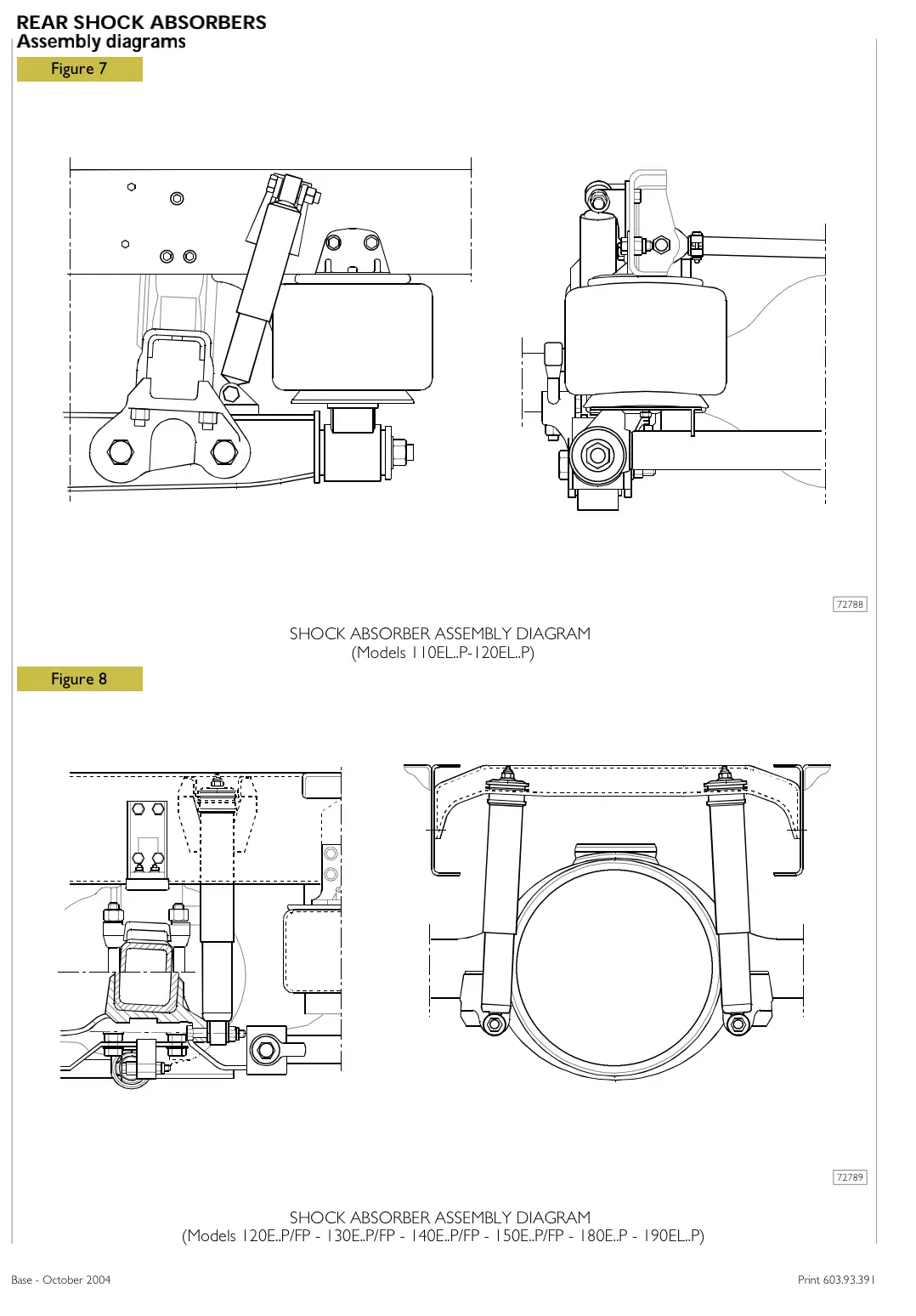 REAR SHOCK ABSORBERS
Assembly diagrams

Figure 7

72788

SHOCK ABSORBER ASSEMBLY DIAGRAM
(Models 110EL..P-120EL..P)

Figure 8

72789

SHOCK ABSORBER ASSEMBLY DIAGRAM
(Models 120E..P/FP - 130E..P/FP - 140E..P/FP - 150E..P/FP - 180E..P - 190EL..P)

Base - October 2004

Print 603.93.391